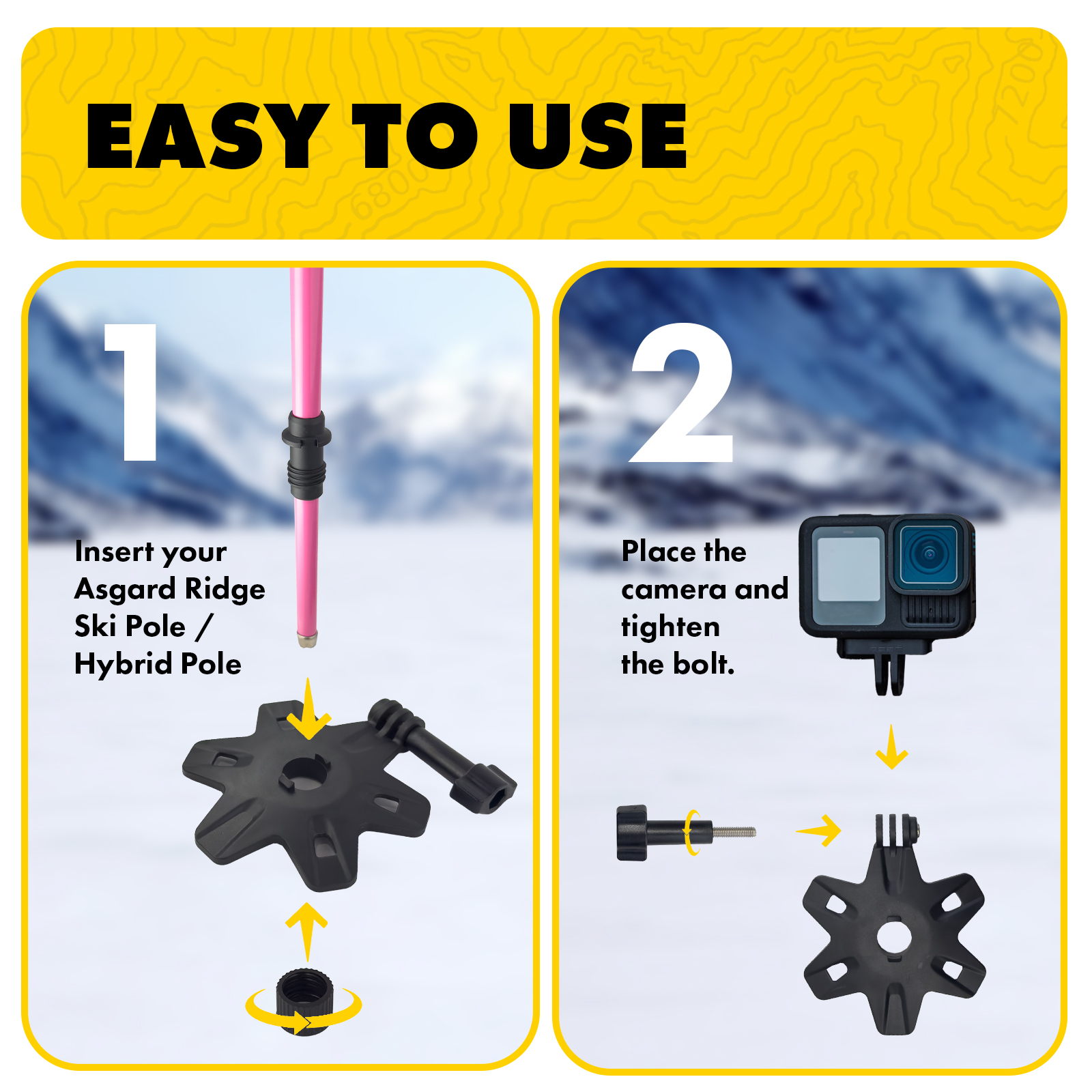 EASY TO USE

1

Insert your Asgard Ridge Ski Pole / Hybrid Pole

2

Place the camera and tighten the bolt.