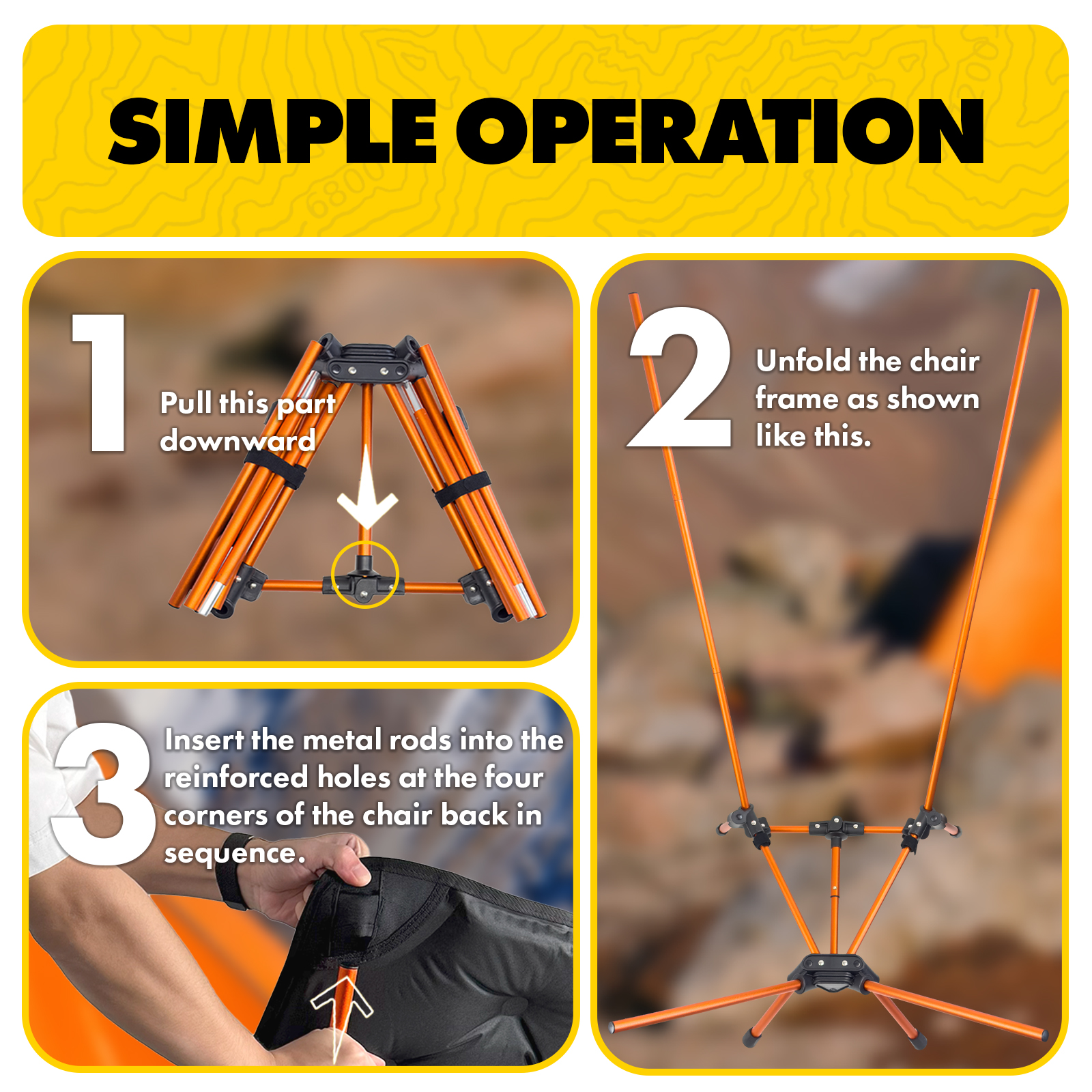 SIMPLE OPERATION

1 Pull this part downward

2 Unfold the chair frame as shown like this.

3 Insert the metal rods into the reinforced holes at the four corners of the chair back in sequence.