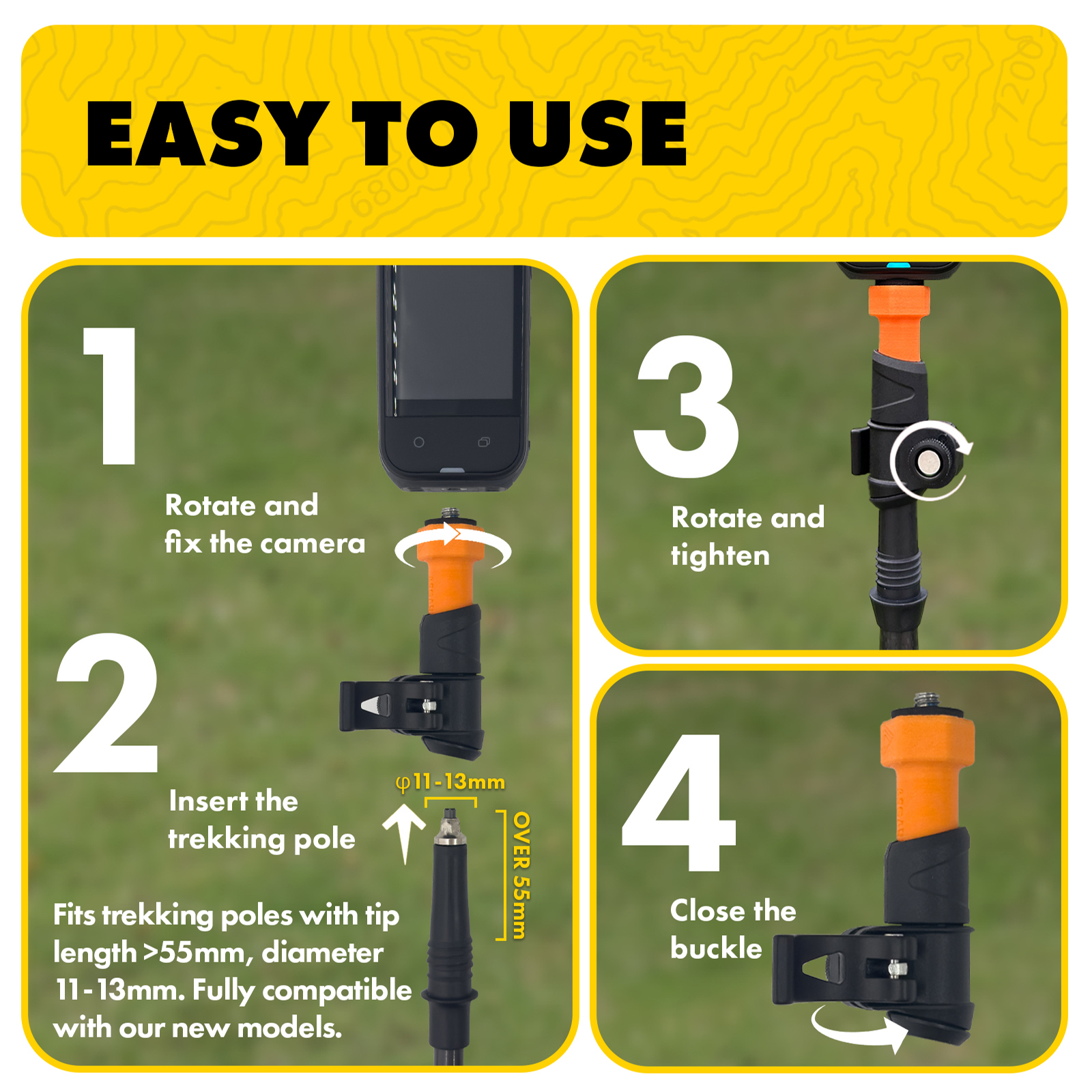 EASY TO USE

1

Rotate and fix the camera

2

Insert the trekking pole

φ11-13mm

OVER 55mm

Fits trekking poles with tip length >55mm, diameter 11-13mm. Fully compatible with our new models.

3

Rotate and tighten

4

Close the buckle