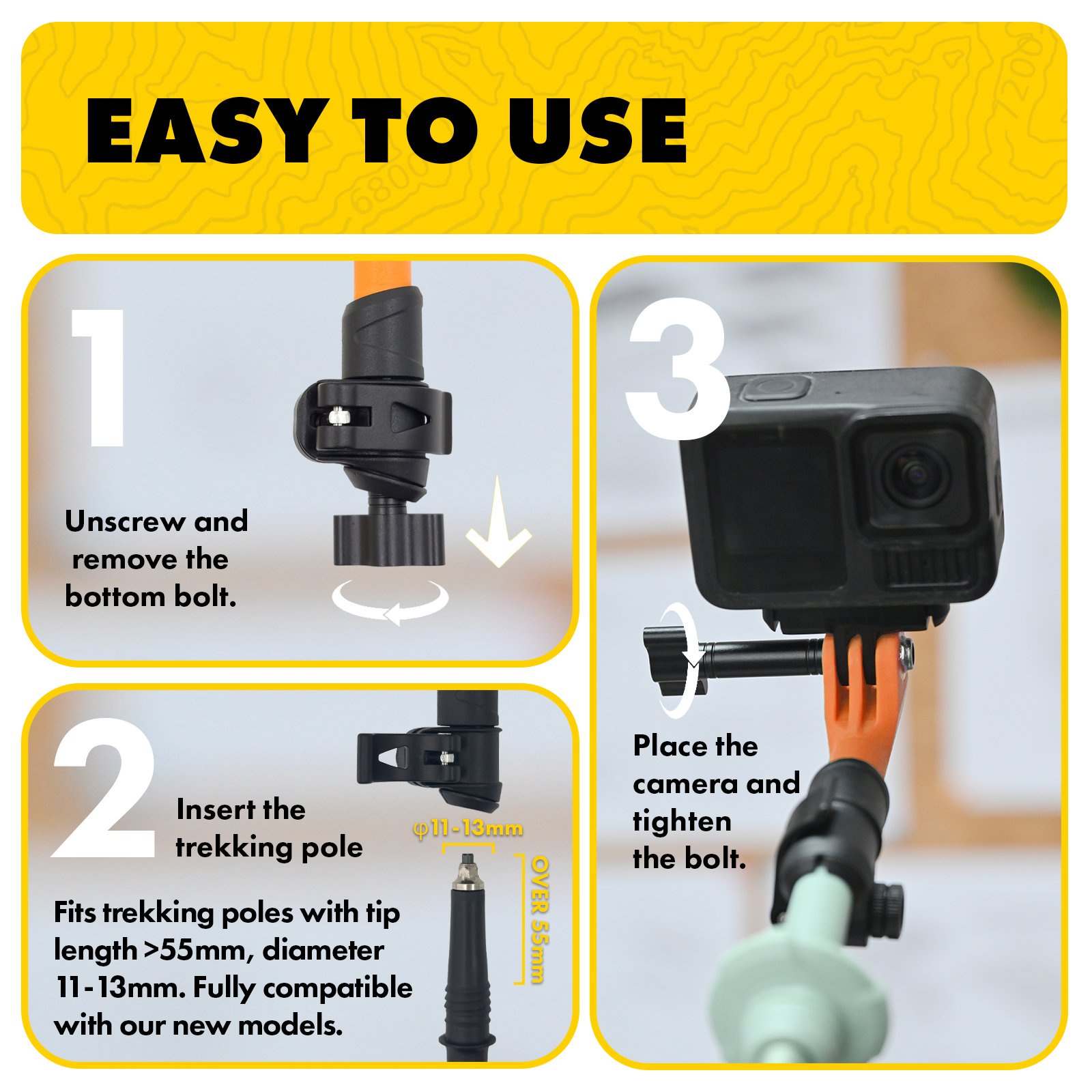 EASY TO USE

1

Unscrew and remove the bottom bolt.

2

Insert the trekking pole

φ11-13mm

OVER 55mm

Fits trekking poles with tip length >55mm, diameter 11-13mm. Fully compatible with our new models.

3

Place the camera and tighten the bolt.